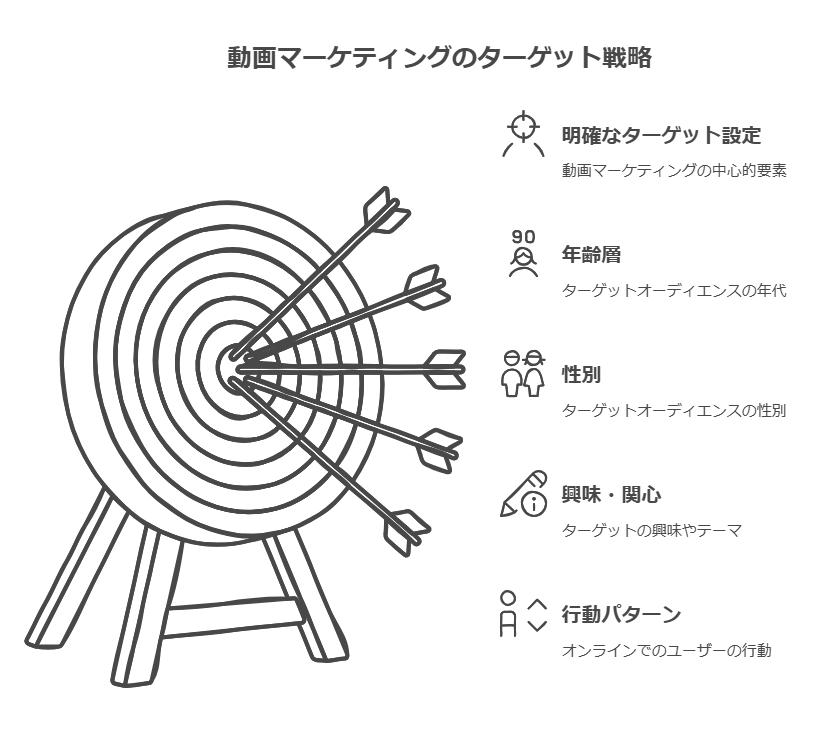 動画マーケティングのターゲット戦略

明確なターゲット設定

動画マーケティングの中心的要素

90

年齢層

ターゲットオーディエンスの年代

性別

ターゲットオーディエンスの性別

興味・関心

ターゲットの興味やテーマ

行動パターン

オンラインでのユーザーの行動